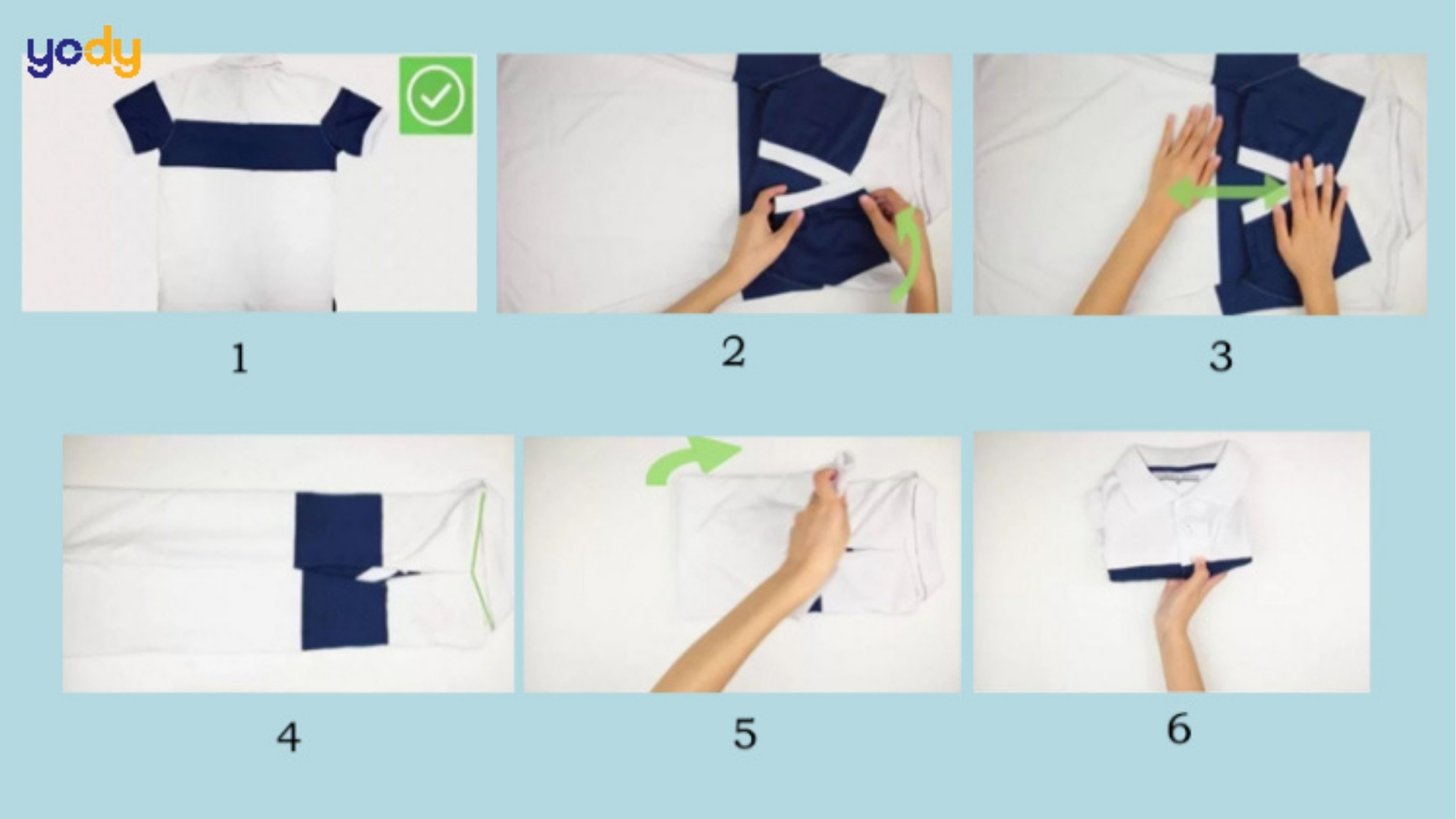 yody

1

2

3

4

5

6