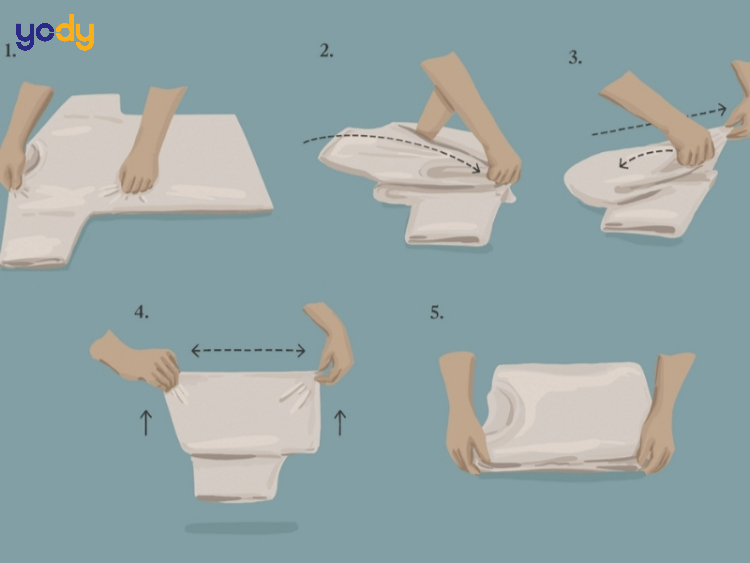 yody

1.

2.

3.

4.

5.