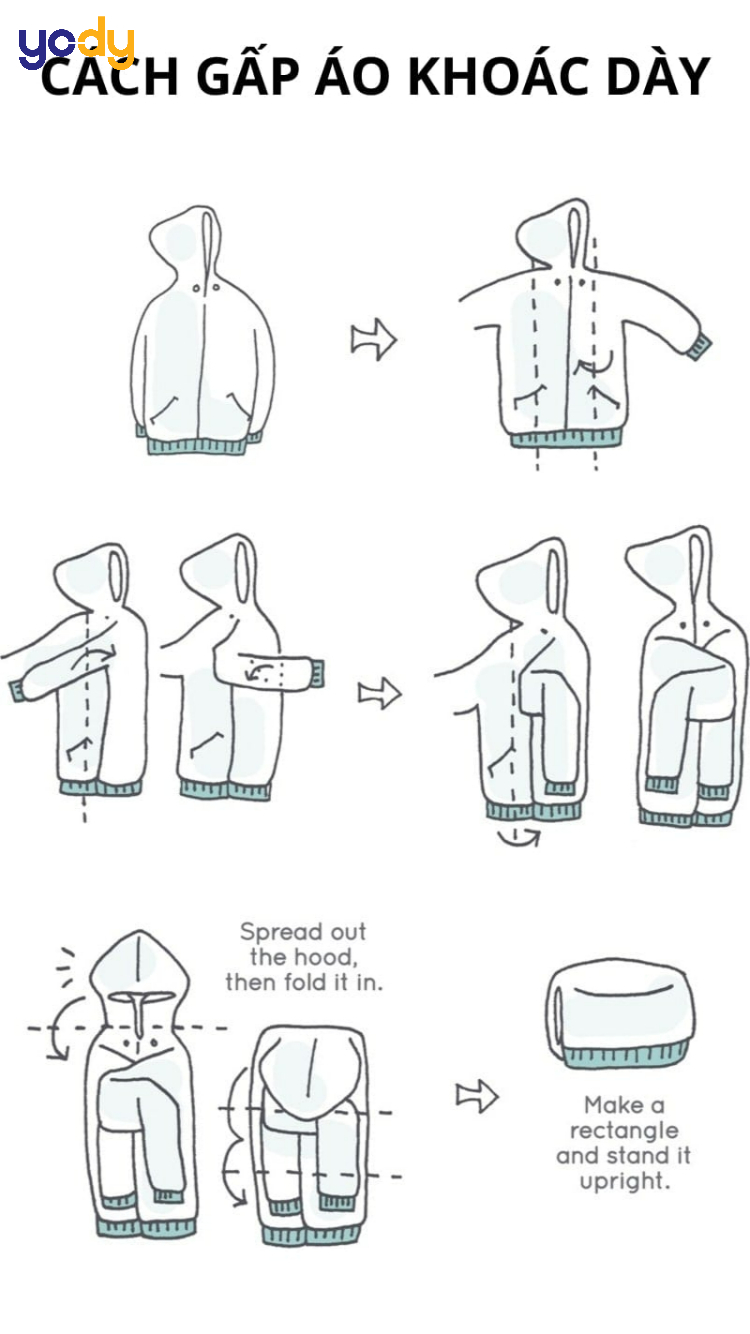 yody

CÁCH GẤP ÁO KHOÁC DÀY

Spread out the hood, then fold it in.

Make a rectangle and stand it upright.