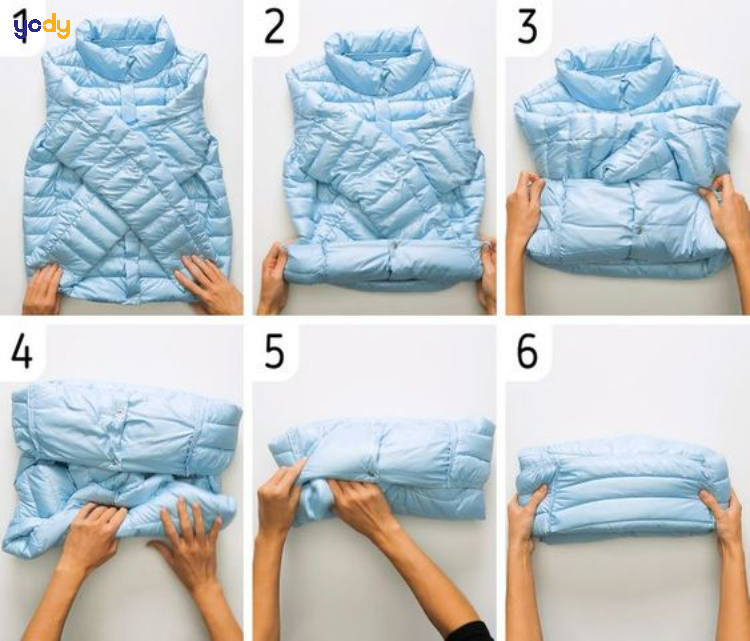 yody
1
2
3
4
5
6